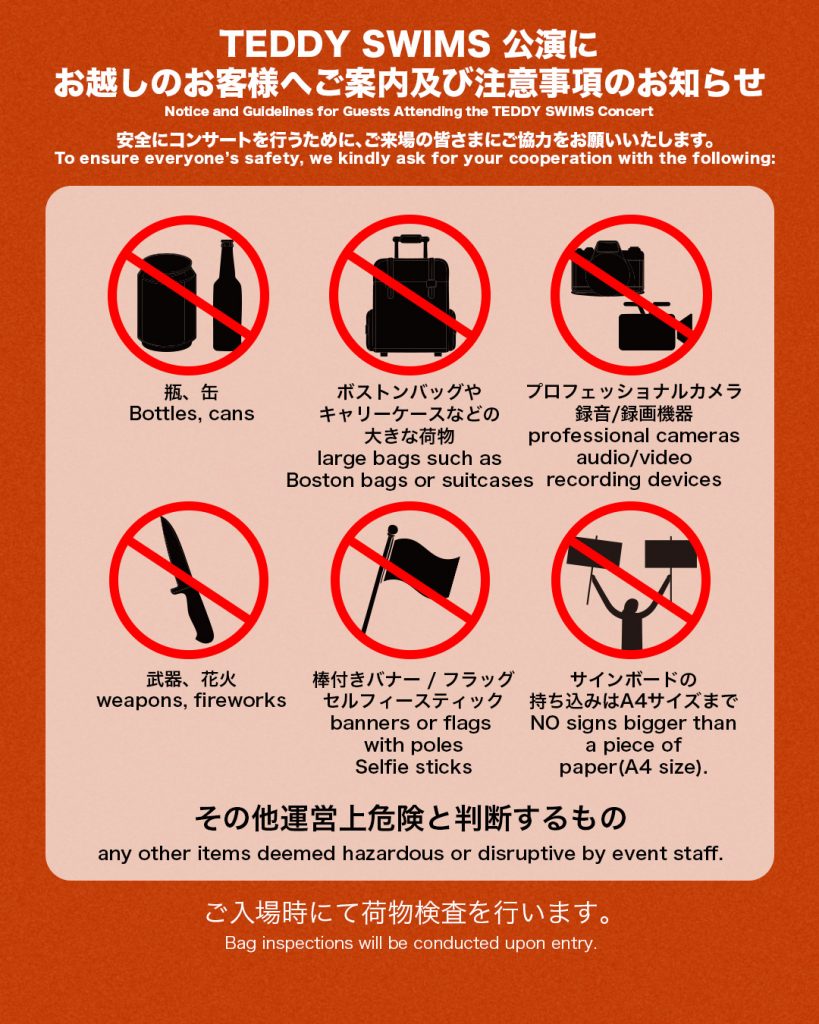 TEDDY SWIMS 公演に
お越しのお客様へご案内及び注意事項のお知らせ
Notice and Guidelines for Guests Attending the TEDDY SWIMS Concert

安全にコンサートを行うために、ご来場の皆さまにご協力をお願いいたします。
To ensure everyone's safety, we kindly ask for your cooperation with the following:

瓶、缶
Bottles, cans

ボストンバッグや
キャリーケースなどの
大きな荷物
large bags such as
Boston bags or suitcases

プロフェッショナルカメラ
録音/録画機器
professional cameras
audio/video
recording devices

武器、花火
weapons, fireworks

棒付きバナー / フラッグ
セルフィースティック
banners or flags
with poles
Selfie sticks

サインボードの
持ち込みはA4サイズまで
NO signs bigger than
a piece of
paper(A4 size).

その他運営上危険と判断するもの
any other items deemed hazardous or disruptive by event staff.

ご入場時にて荷物検査を行います。
Bag inspections will be conducted upon entry.